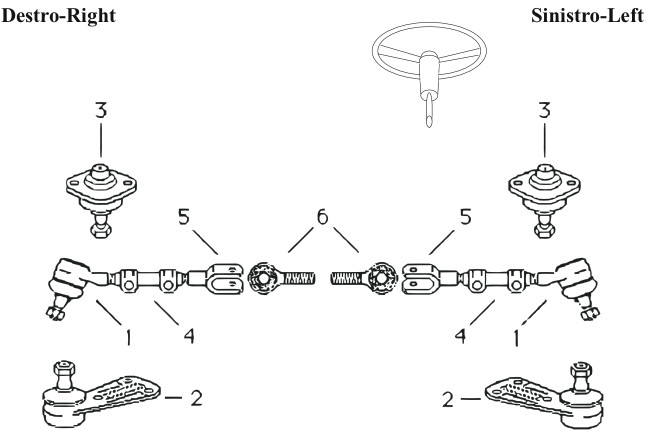 Destro-Right

Sinistro-Left

3

3

5

6

5

1

4

4

1

2

2