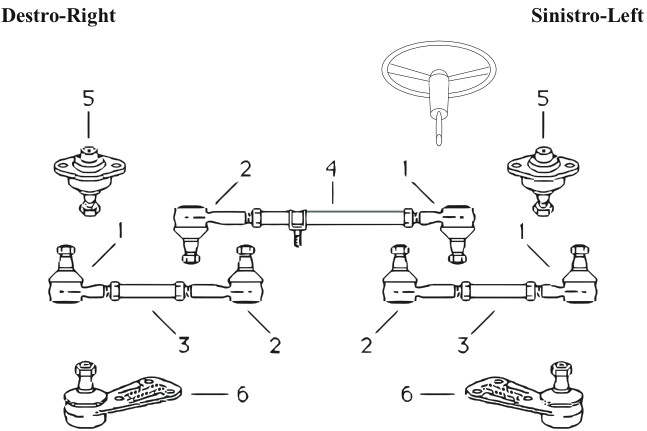 Destro-Right

Sinistro-Left

5

5

2

4

1

1

1

3

2

2

3

6

6